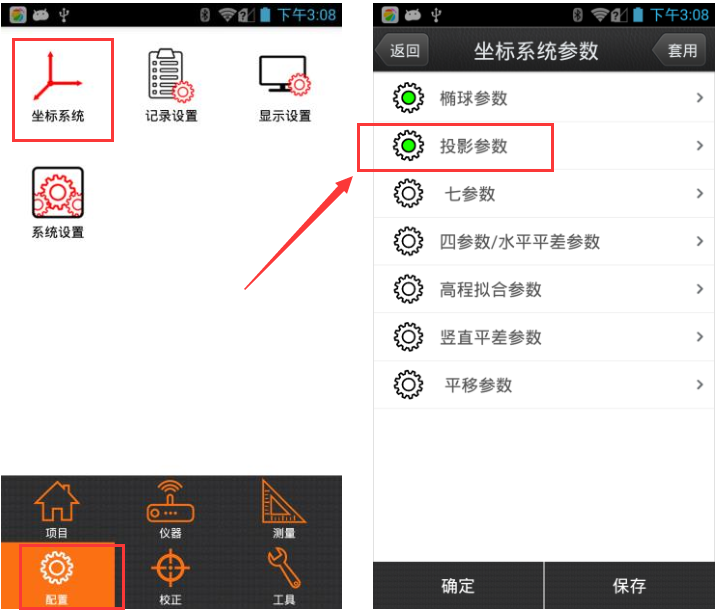 下午3:08

坐标系统
记录设置
显示设置
系统设置

项目
仪器
测量
配置
校正
工具

下午3:08

返回
坐标系统参数
套用

椭球参数
投影参数
七参数
四参数/水平平差参数
高程拟合参数
竖直平差参数
平移参数

确定
保存